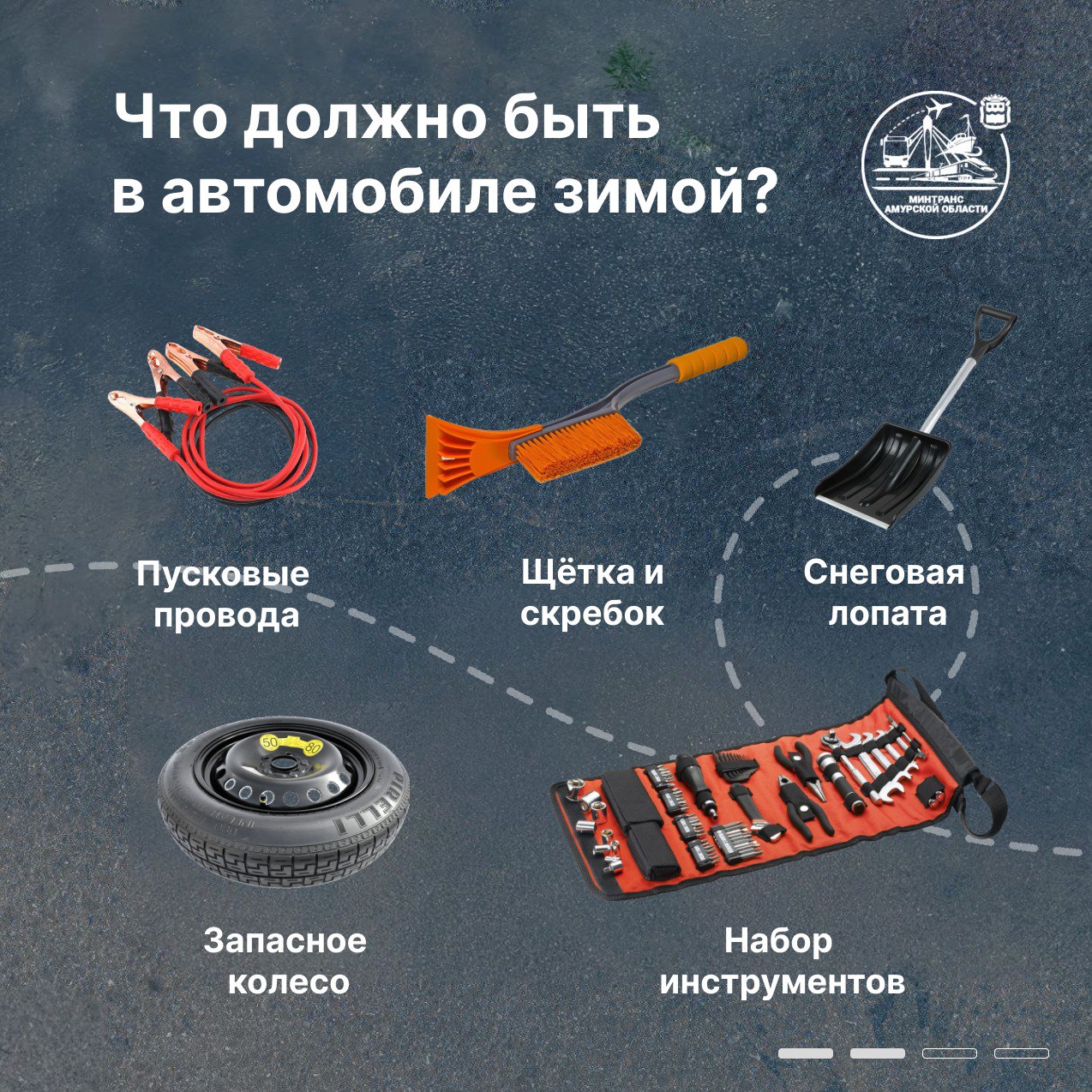 Что должно быть в автомобиле зимой?

МИНТРАНС АМУРСКОЙ ОБЛАСТИ

Пусковые провода

Щётка и скребок

Снеговая лопата

50 80

PIRELLI

Запасное колесо

Набор инструментов